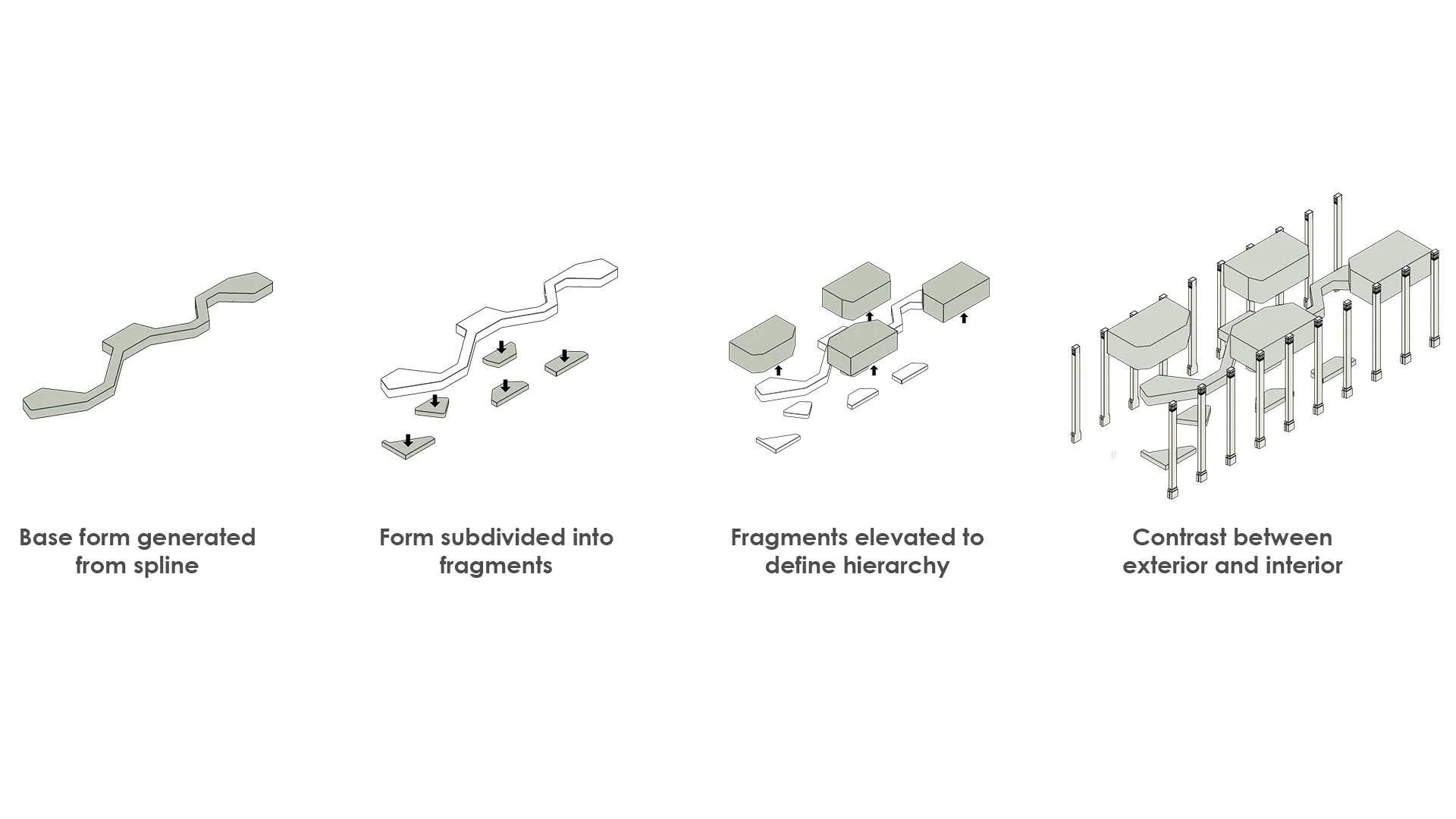 Base form generated from spline

Form subdivided into fragments

Fragments elevated to define hierarchy

Contrast between exterior and interior