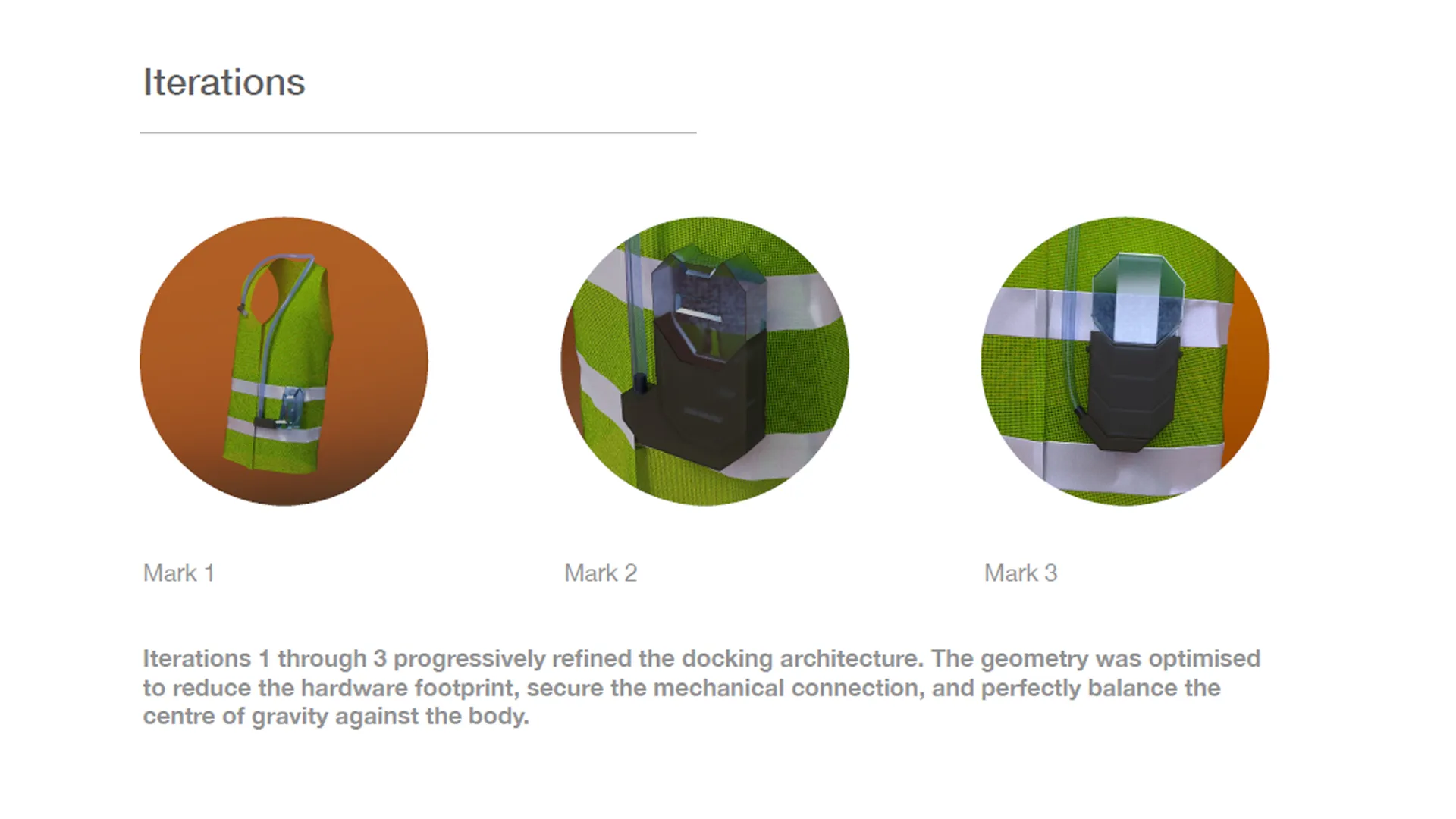 Iterations

Mark 1

Mark 2

Mark 3

Iterations 1 through 3 progressively refined the docking architecture. The geometry was optimised to reduce the hardware footprint, secure the mechanical connection, and perfectly balance the centre of gravity against the body.